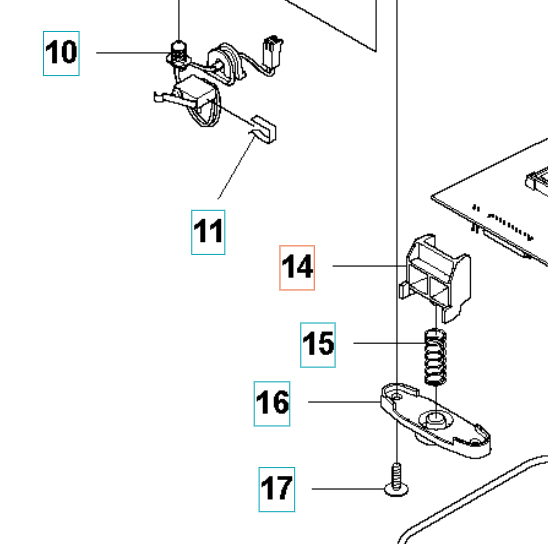 10

11

14

15

16

17